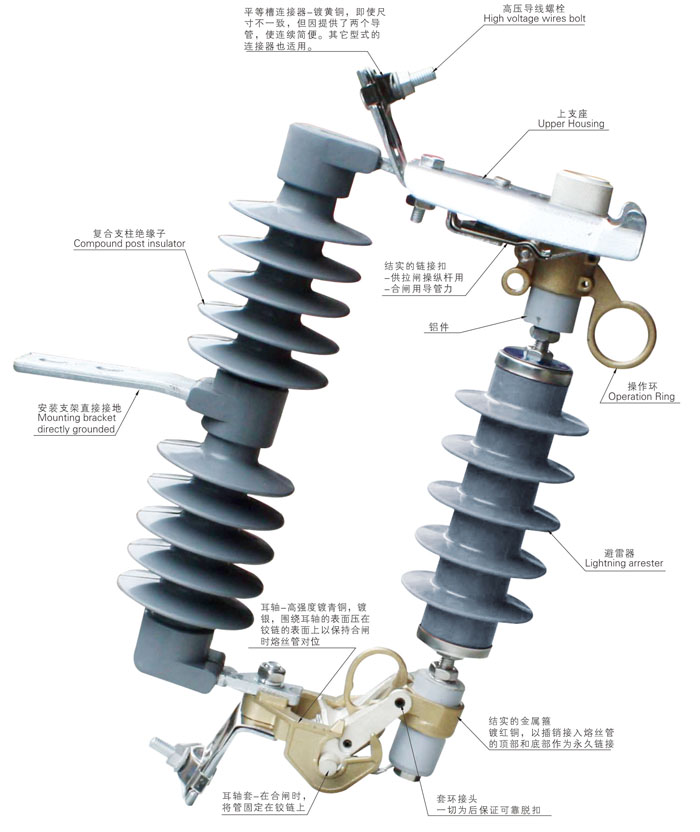 平等槽连接器–镀黄铜，即使尺寸不一致，但因提供了两个导管，使连续简便。其它型式的连接器也适用。

高压导线螺栓
High voltage wires bolt

上支座
Upper Housing

复合支柱绝缘子
Compound post insulator

结实的链接扣
–供拉闸操纵杆用
–合闸用导管力

铝件

操作环
Operation Ring

安装支架直接接地
Mounting bracket directly grounded

避雷器
Lightning arrester

耳轴–高强度镀青铜，镀银，围绕耳轴的表面压在铰链的表面上以保持合闸时熔丝管对位

结实的金属箍
镀红铜，以插销接入熔丝管的顶部和底部作为永久链接

耳轴套–在合闸时，将管固定在铰链上

套环接头
一切为后保证可靠脱扣